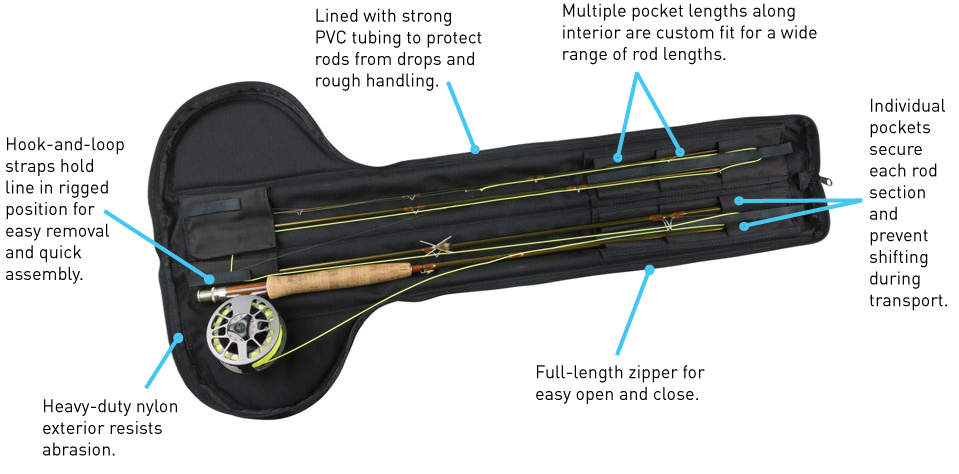 Lined with strong PVC tubing to protect rods from drops and rough handling.

Multiple pocket lengths along interior are custom fit for a wide range of rod lengths.

Hook-and-loop straps hold line in rigged position for easy removal and quick assembly.

Individual pockets secure each rod section and prevent shifting during transport.

Full-length zipper for easy open and close.

Heavy-duty nylon exterior resists abrasion.